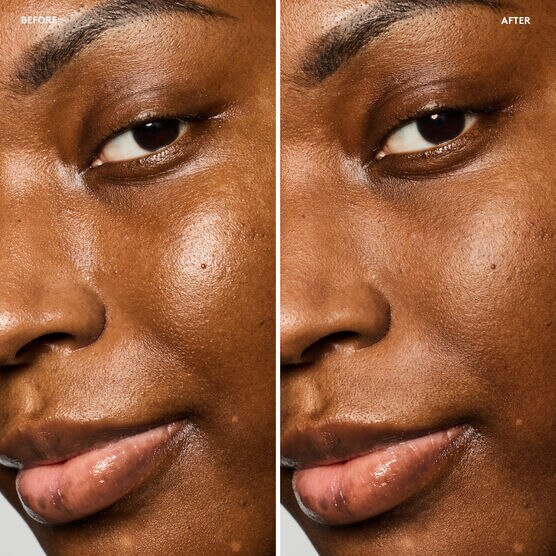 BEFORE

AFTER